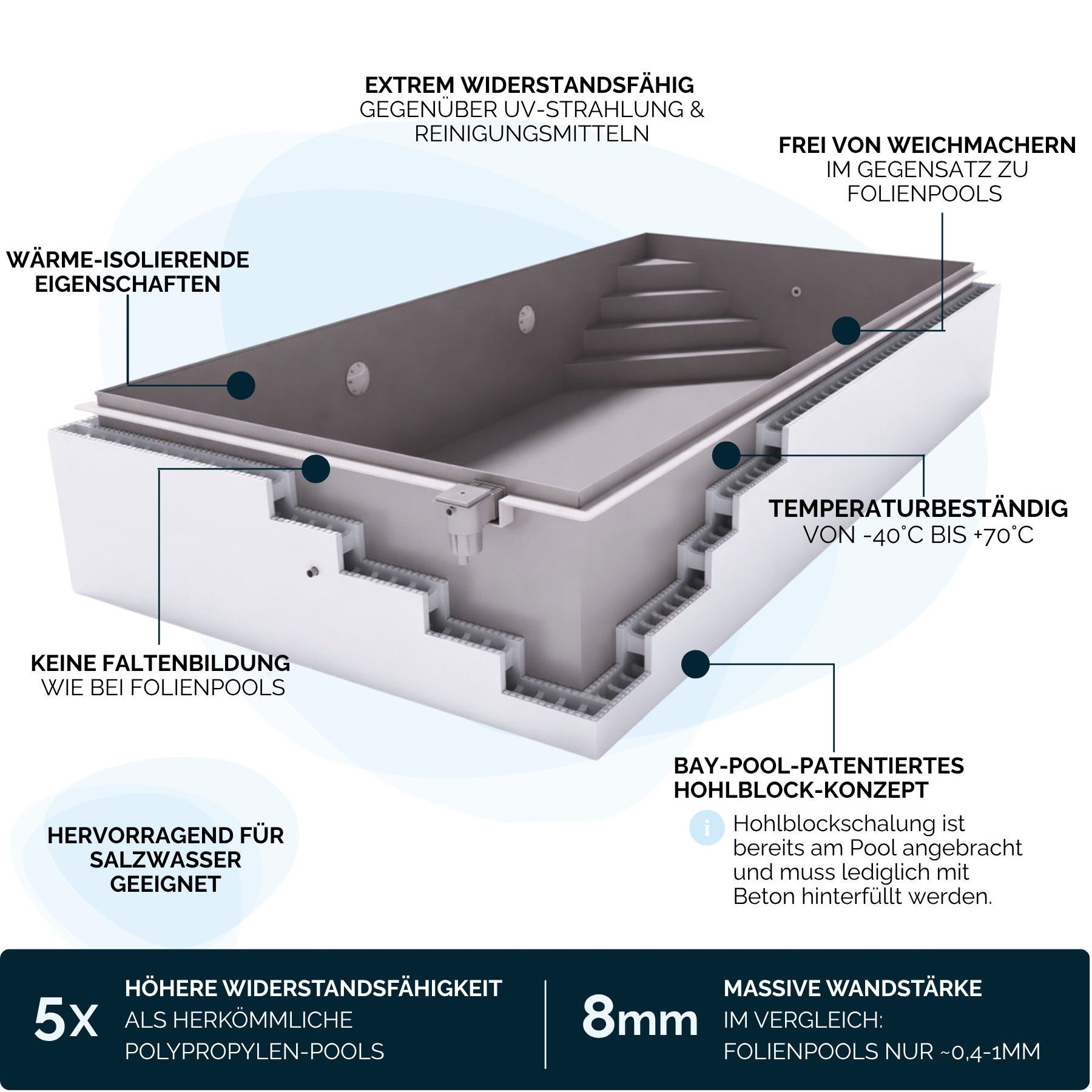 EXTREM WIDERSTANDSFÄHIG
GEGENÜBER UV-STRAHLUNG &
REINIGUNGSMITTELN

FREI VON WEICHMACHERN
IM GEGENSATZ ZU
FOLIENPOOLS

WÄRME-ISOLIERENDE
EIGENSCHAFTEN

TEMPERATURBESTÄNDIG
VON -40°C BIS +70°C

KEINE FALTENBILDUNG
WIE BEI FOLIENPOOLS

BAY-POOL-PATENTIERTES
HOHLBLOCK-KONZEPT

i Hohlblockschalung ist bereits am Pool angebracht und muss lediglich mit Beton hinterfüllt werden.

HERVORRAGEND FÜR
SALZWASSER
GEEIGNET

5x HÖHERE WIDERSTANDSFÄHIGKEIT
ALS HERKÖMMLICHE
POLYPROPYLEN-POOLS

8mm MASSIVE WANDSTÄRKE
IM VERGLEICH:
FOLIENPOOLS NUR ~0,4-1MM