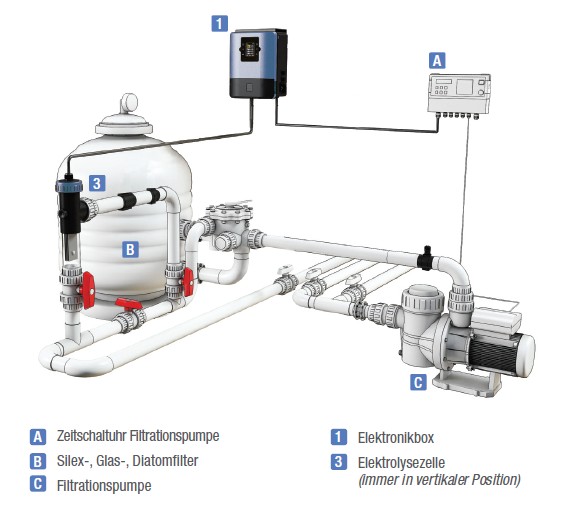 1

A

3

B

C

A Zeitschaltuhr Filtrationspumpe

B Silex-, Glas-, Diatomfilter

C Filtrationspumpe

1 Elektronikbox

3 Elektrolysezelle
(immer in vertikaler Position)