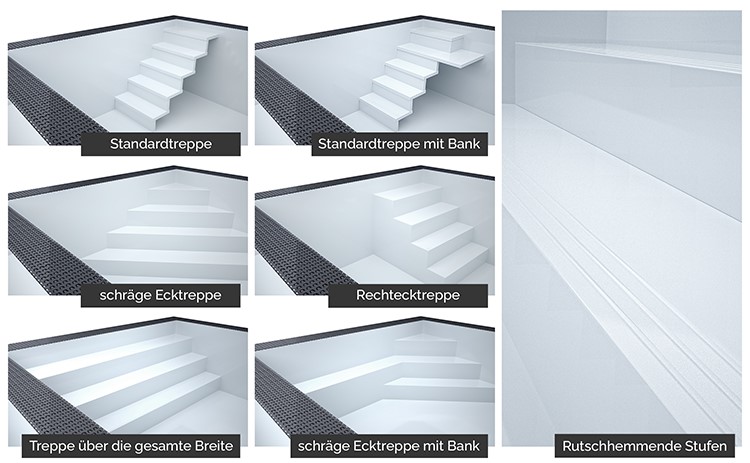 Standardtreppe

Standardtreppe mit Bank

schräge Ecktreppe

Rechtecktreppe

Treppe über die gesamte Breite

schräge Ecktreppe mit Bank

Rutschhemmende Stufen